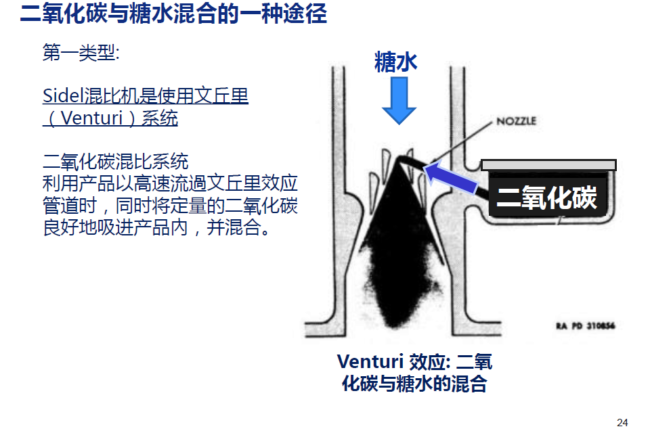 二氧化碳与糖水混合的一种途径

第一类型:

Sidel混比机是使用文丘里（Venturi）系统

二氧化碳混比系统
利用产品以高速流過文丘里效应管道时，同时将定量的二氧化碳良好地吸进产品内，并混合。

糖水

NOZZLE

二氧化碳

RA PD 310856

Venturi 效应: 二氧化碳与糖水的混合

24